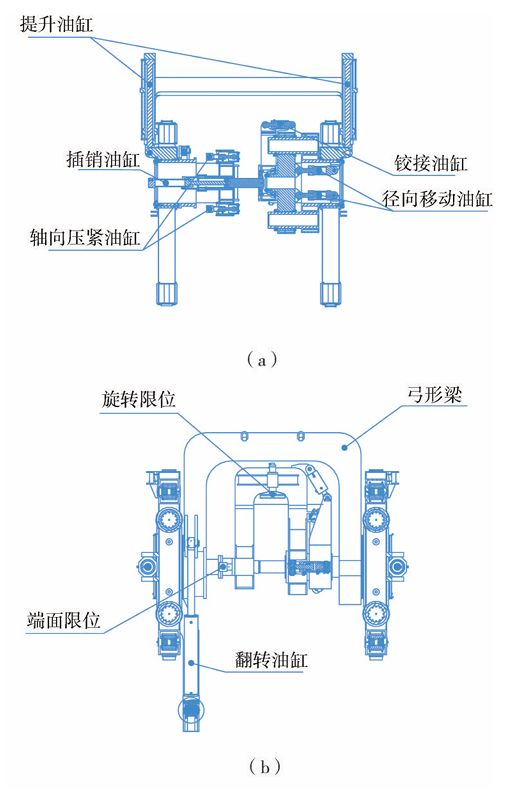 提升油缸

插销油缸

轴向压紧油缸

铰接油缸

径向移动油缸

（a）

旋转限位

弓形梁

端面限位

翻转油缸

（b）